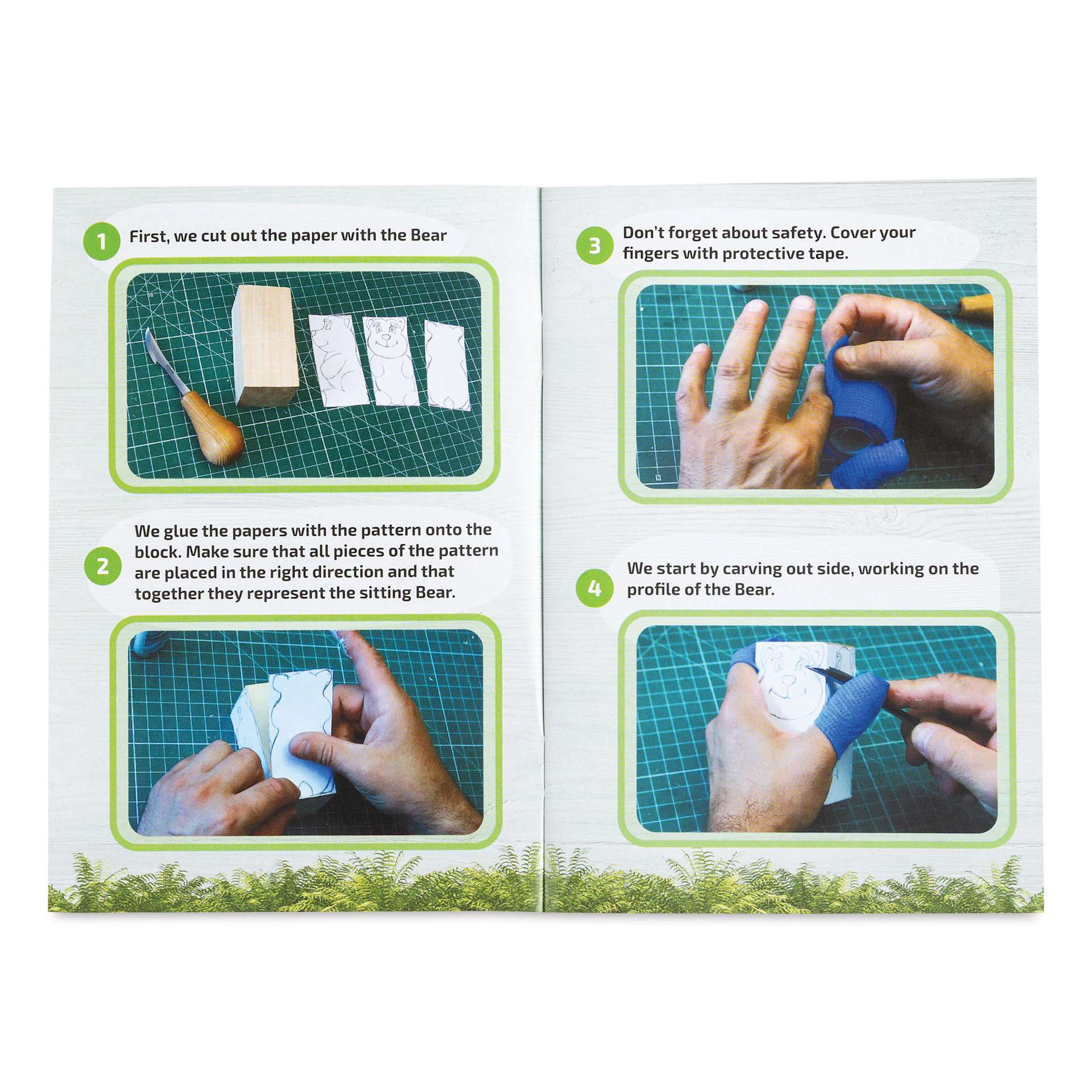 1 First, we cut out the paper with the Bear

2 We glue the papers with the pattern onto the block. Make sure that all pieces of the pattern are placed in the right direction and that together they represent the sitting Bear.

3 Don't forget about safety. Cover your fingers with protective tape.

4 We start by carving out side, working on the profile of the Bear.